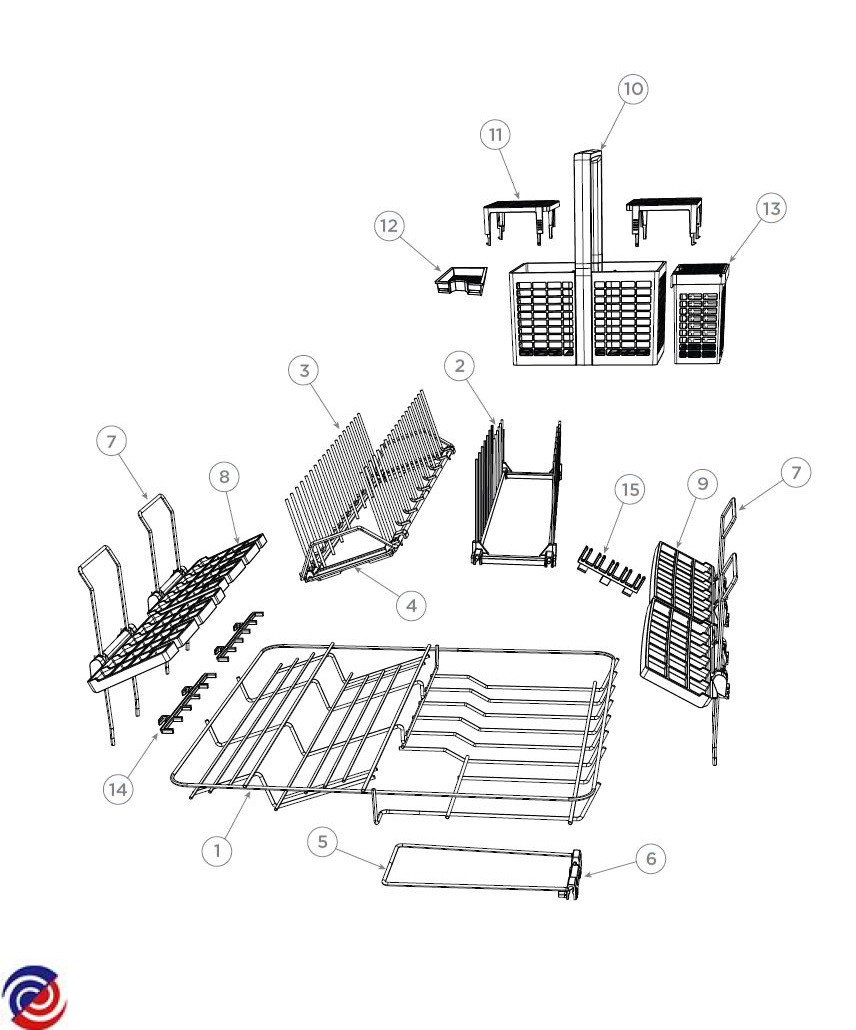 10
11
13
12
3
2
7
8
15
9
7
4
14
1
5
6